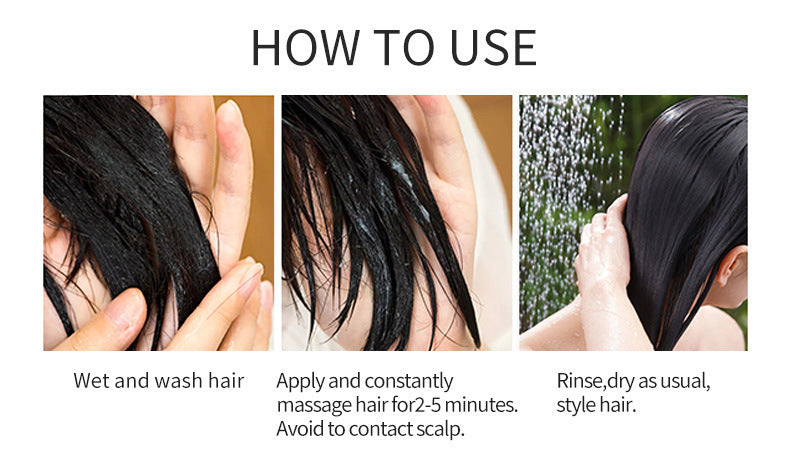 HOW TO USE

Wet and wash hair

Apply and constantly massage hair for2-5 minutes. Avoid to contact scalp.

Rinse,dry as usual, style hair.